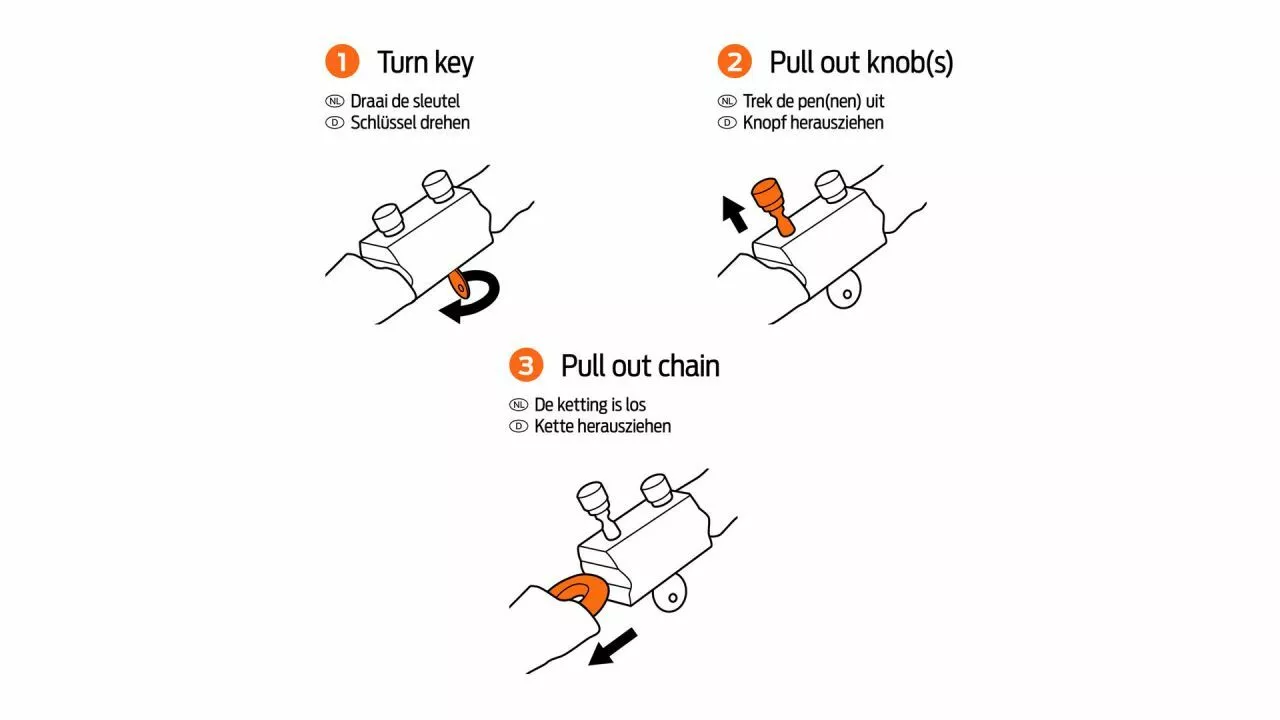 1 Turn key

NL Draai de sleutel
D Schlüssel drehen

2 Pull out knob(s)

NL Trek de pen(nen) uit
D Knopf herausziehen

3 Pull out chain

NL De ketting is los
D Kette herausziehen